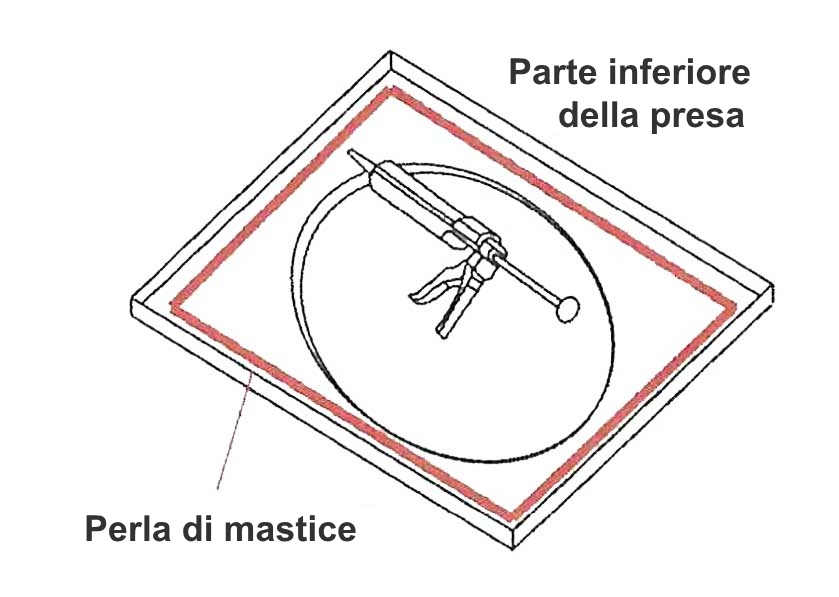 Parte inferiore della presa

Perla di mastice