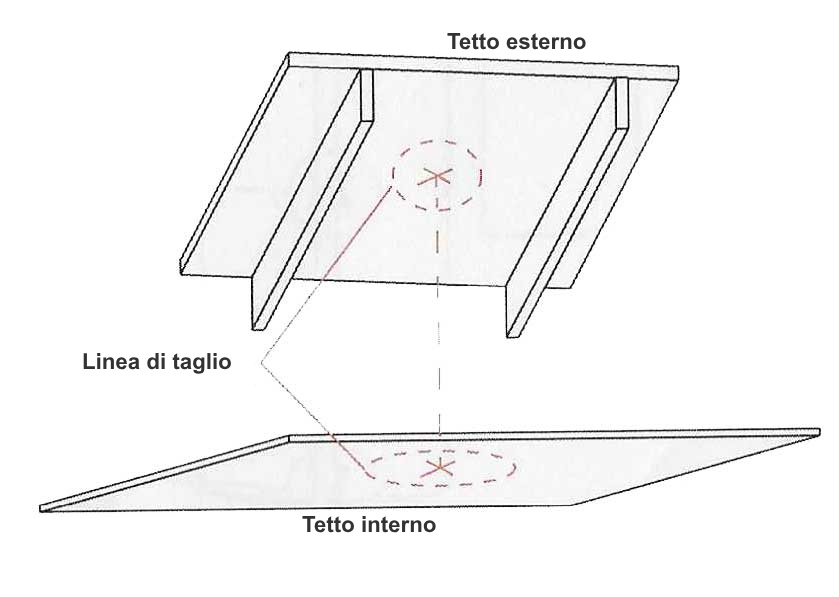 Tetto esterno

Linea di taglio

Tetto interno